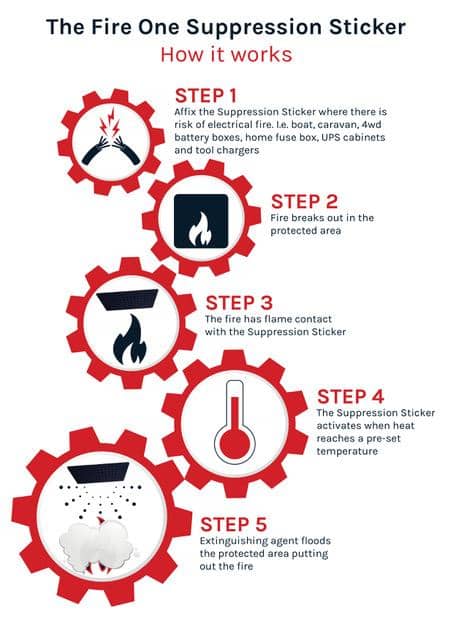 The Fire One Suppression Sticker
How it works

STEP 1
Affix the Suppression Sticker where there is risk of electrical fire. I.e. boat, caravan, 4wd battery boxes, home fuse box, UPS cabinets and tool chargers

STEP 2
Fire breaks out in the protected area

STEP 3
The fire has flame contact with the Suppression Sticker

STEP 4
The Suppression Sticker activates when heat reaches a pre-set temperature

STEP 5
Extinguishing agent floods the protected area putting out the fire